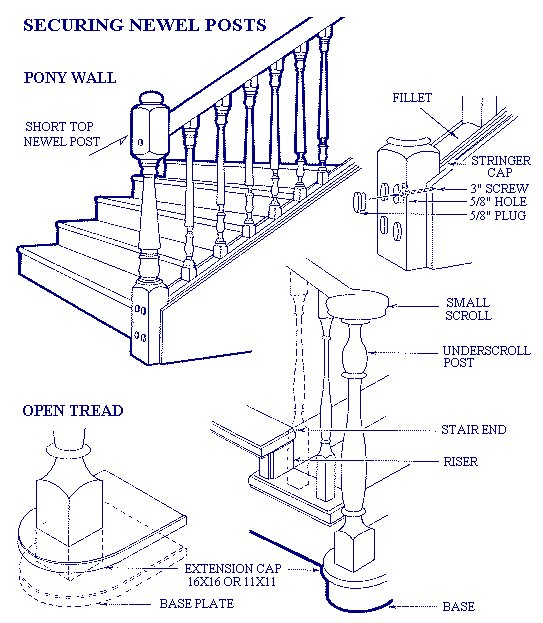 SECURING NEWEL POSTS

PONY WALL

SHORT TOP NEWEL POST

FILLET

STRINGER CAP

3" SCREW

5/8" HOLE

5/8" PLUG

SMALL SCROLL

UNDERSCROLL POST

OPEN TREAD

STAIR END

RISER

EXTENSION CAP 16X16 OR 11X11

BASE PLATE

BASE