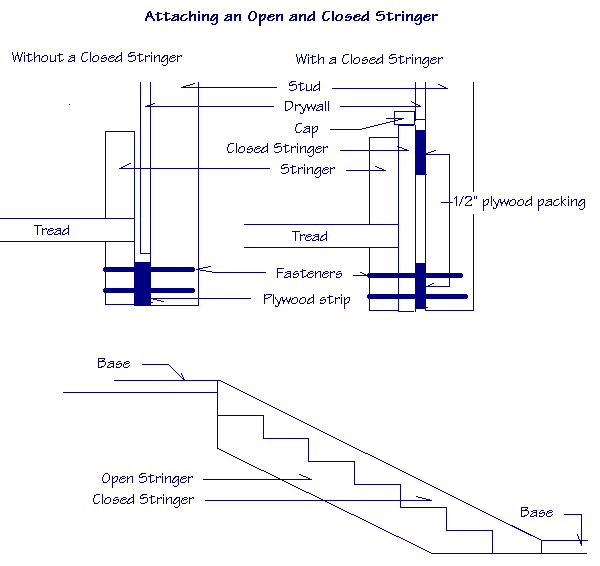 Attaching an Open and Closed Stringer

Without a Closed Stringer

With a Closed Stringer

Stud

Drywall

Cap

Closed Stringer

Stringer

1/2" plywood packing

Tread

Tread

Fasteners

Plywood strip

Base

Open Stringer

Closed Stringer

Base