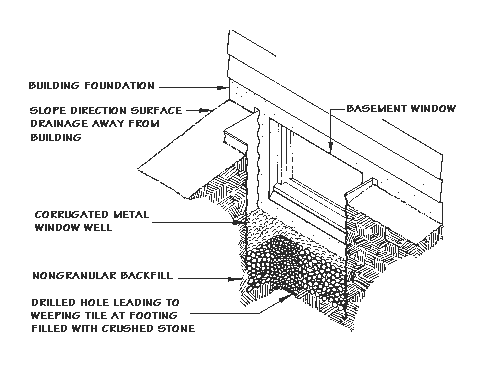 BUILDING FOUNDATION

SLOPE DIRECTION SURFACE DRAINAGE AWAY FROM BUILDING

BASEMENT WINDOW

CORRUGATED METAL WINDOW WELL

NONGRANULAR BACKFILL

DRILLED HOLE LEADING TO WEEPING TILE AT FOOTING FILLED WITH CRUSHED STONE